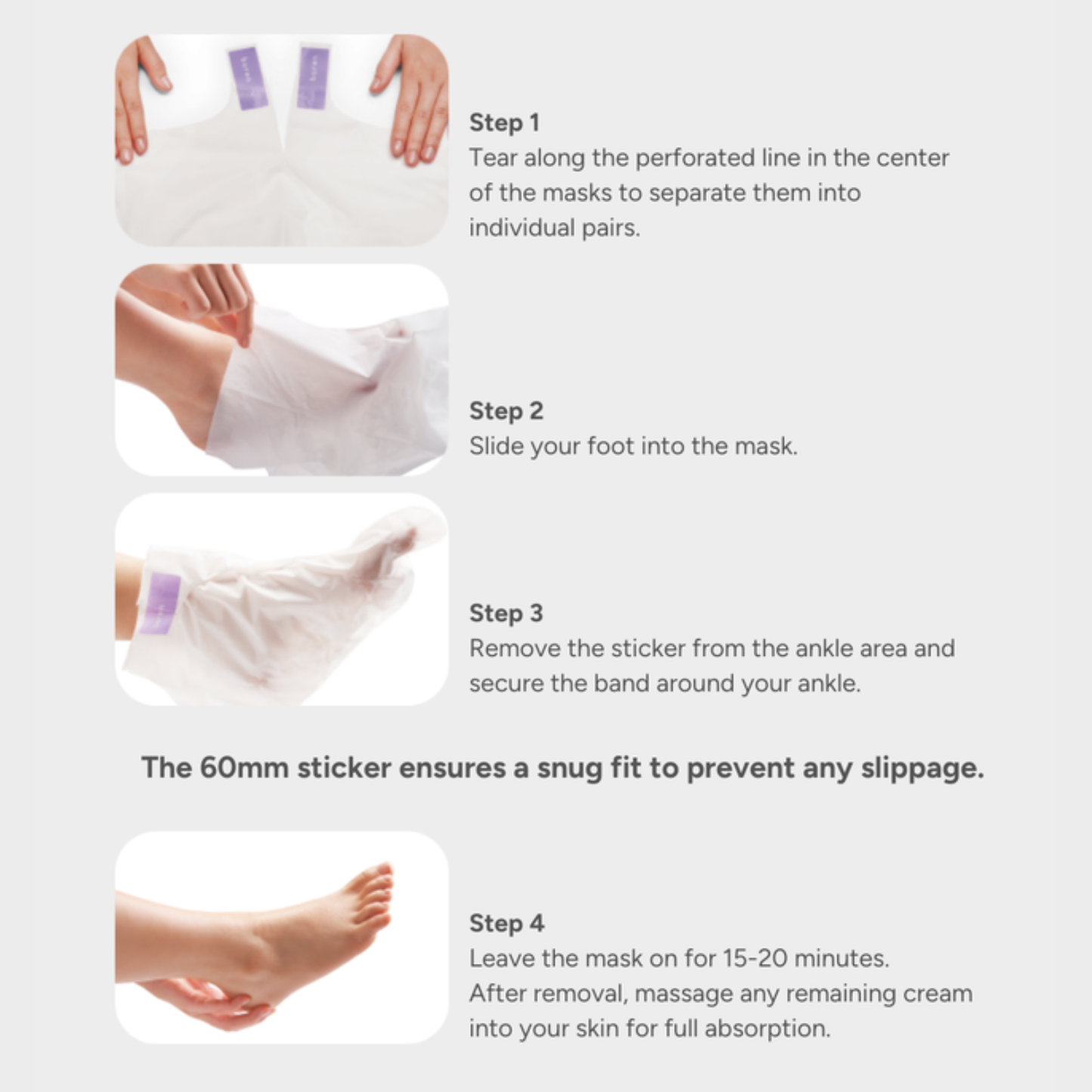 Step 1
Tear along the perforated line in the center of the masks to separate them into individual pairs.

Step 2
Slide your foot into the mask.

Step 3
Remove the sticker from the ankle area and secure the band around your ankle.

The 60mm sticker ensures a snug fit to prevent any slippage.

Step 4
Leave the mask on for 15-20 minutes.
After removal, massage any remaining cream into your skin for full absorption.