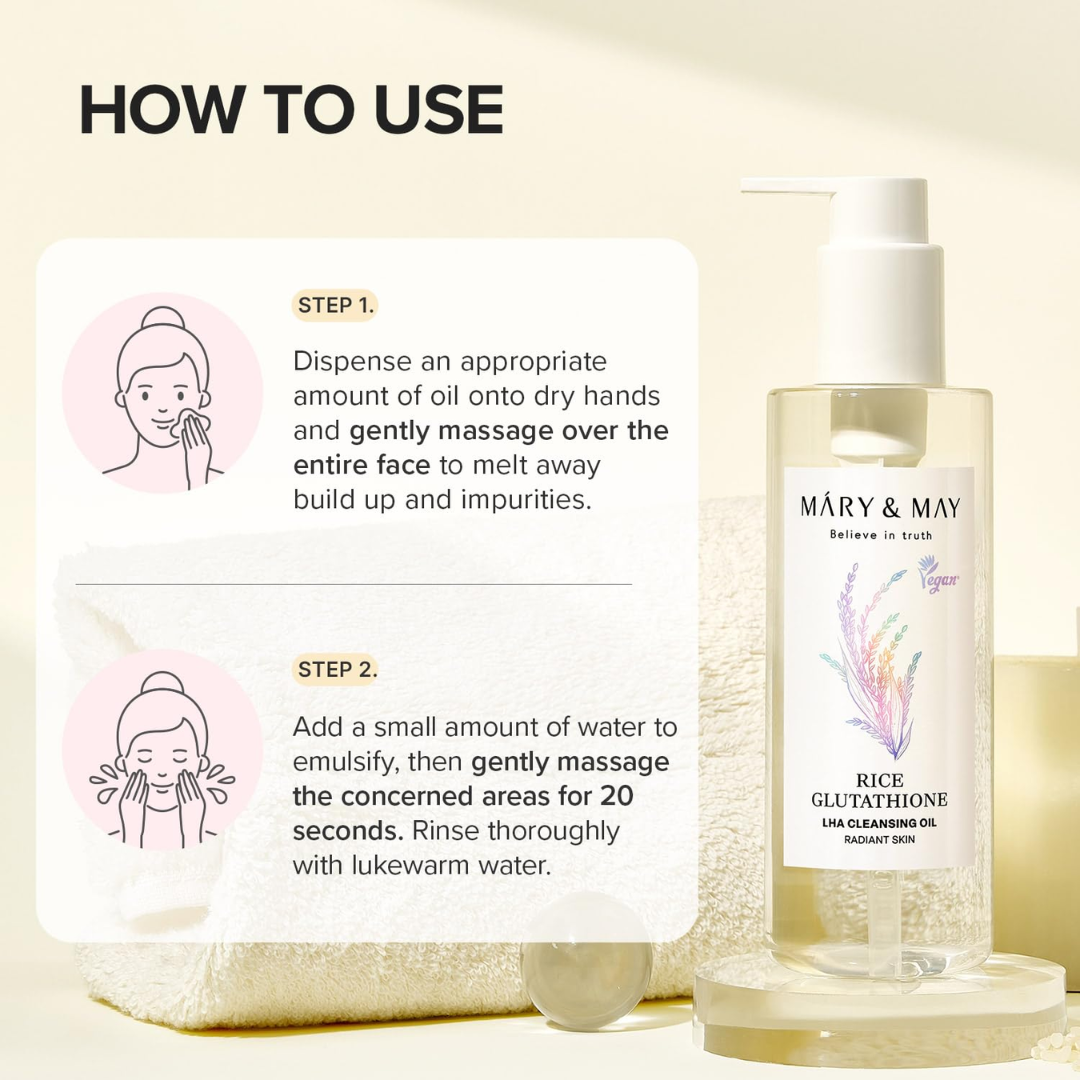 HOW TO USE

STEP 1.

Dispense an appropriate amount of oil onto dry hands and gently massage over the entire face to melt away build up and impurities.

STEP 2.

Add a small amount of water to emulsify, then gently massage the concerned areas for 20 seconds. Rinse thoroughly with lukewarm water.

MÁRY & MAY
Believe in truth
Vegan
RICE
GLUTATHIONE
LHA CLEANSING OIL
RADIANT SKIN